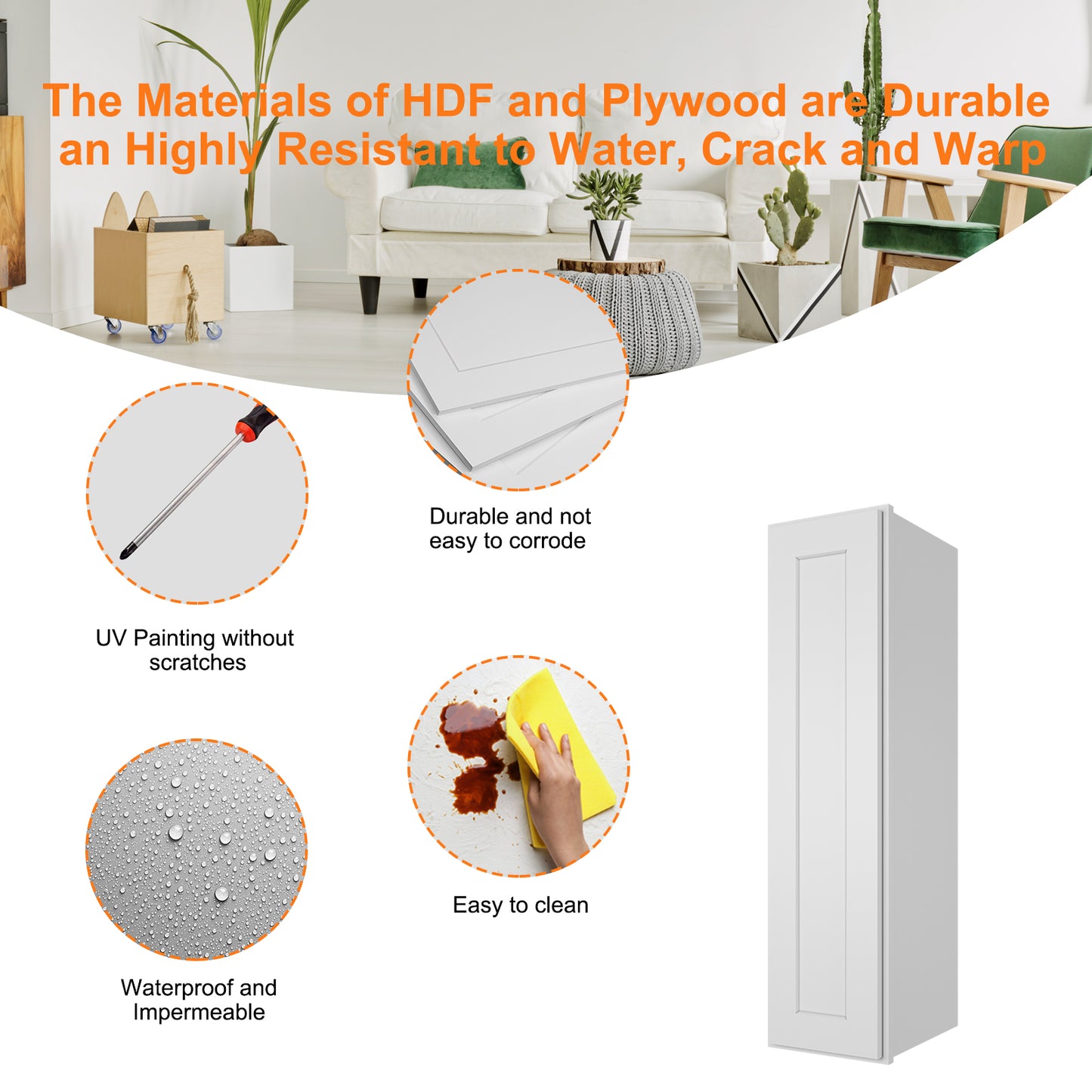 The Materials of HDF and Plywood are Durable an Highly Resistant to Water, Crack and Warp

Durable and not easy to corrode

UV Painting without scratches

Easy to clean

Waterproof and Impermeable