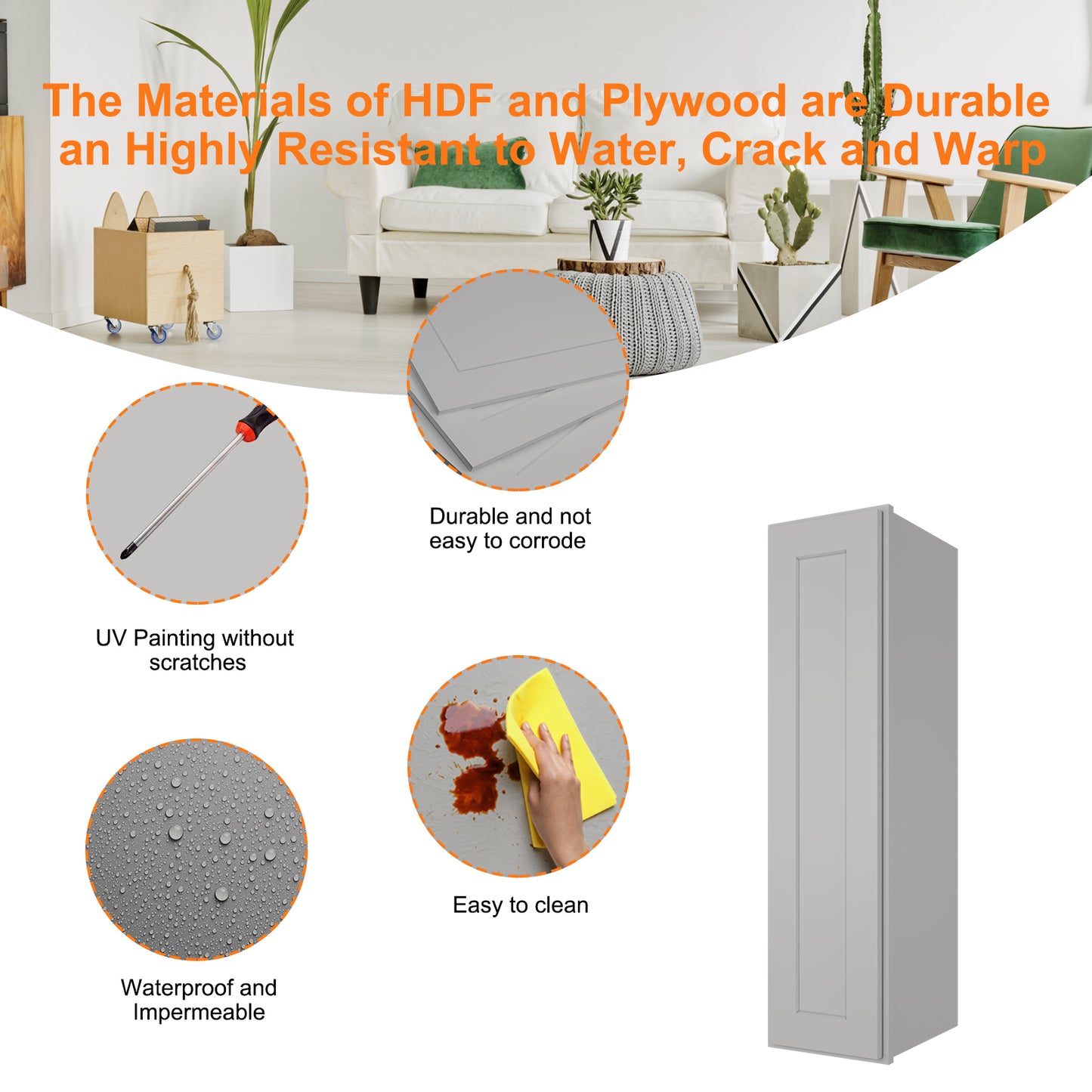 The Materials of HDF and Plywood are Durable an Highly Resistant to Water, Crack and Warp

Durable and not easy to corrode

UV Painting without scratches

Easy to clean

Waterproof and Impermeable