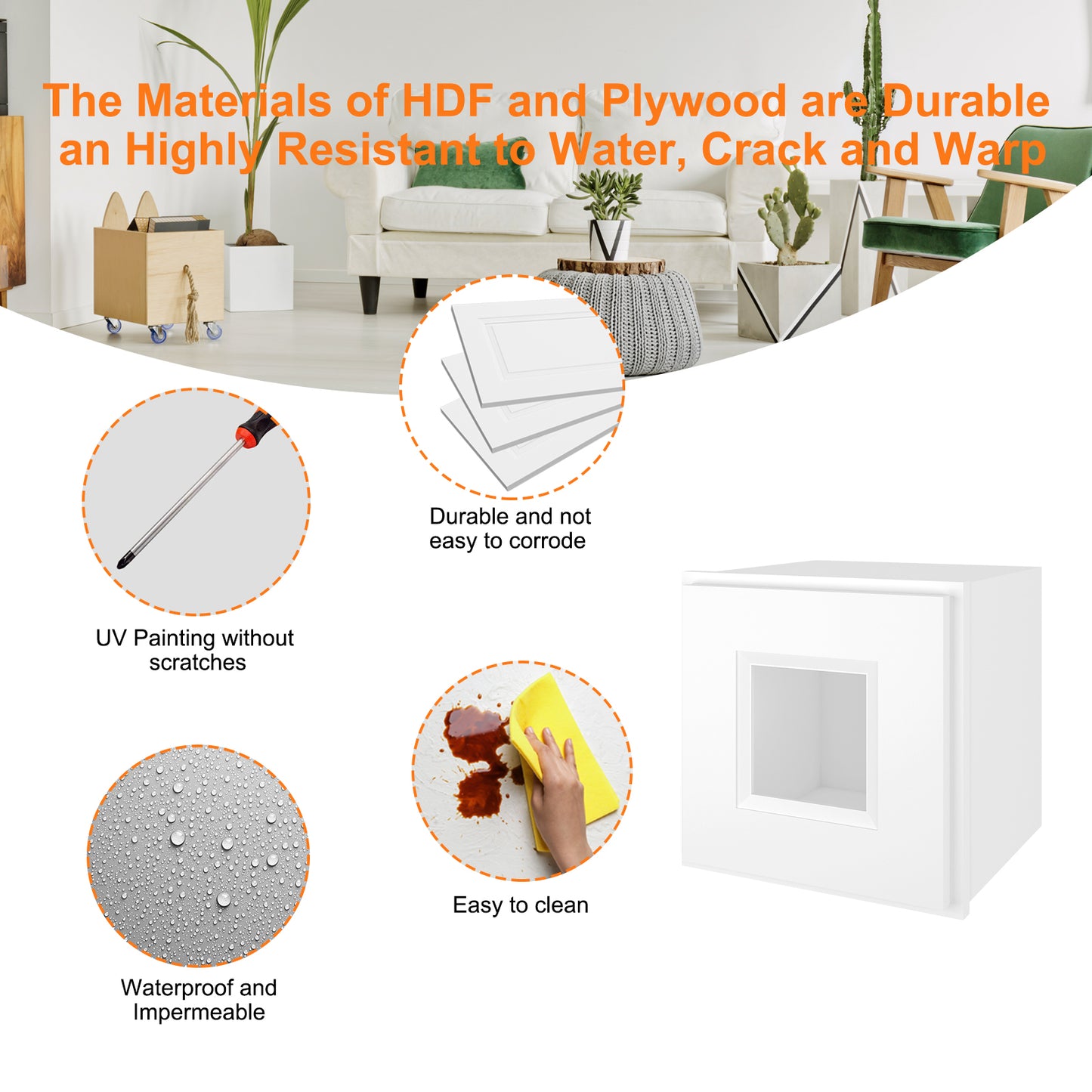 The Materials of HDF and Plywood are Durable an Highly Resistant to Water, Crack and Warp

Durable and not easy to corrode

UV Painting without scratches

Easy to clean

Waterproof and Impermeable