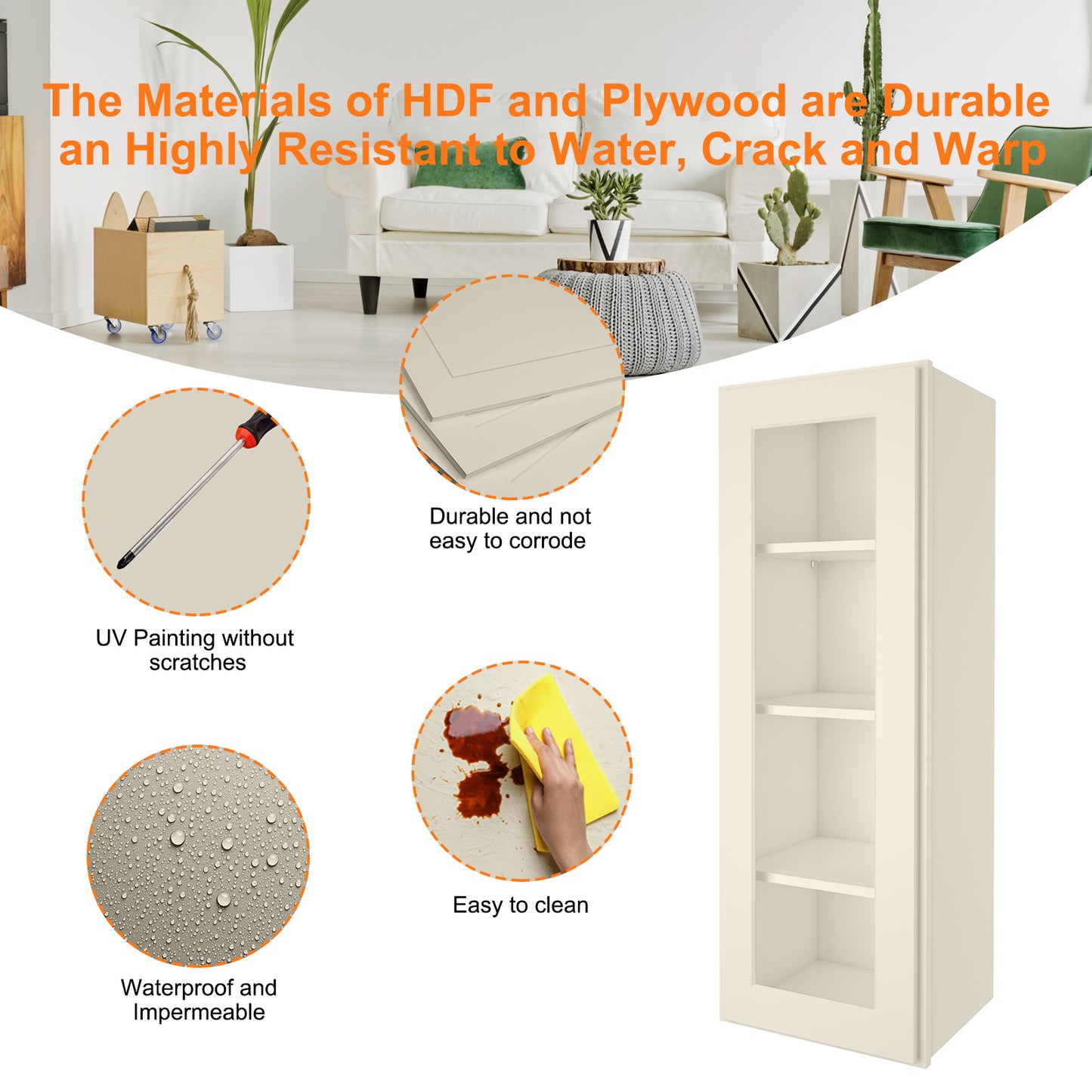 The Materials of HDF and Plywood are Durable an Highly Resistant to Water, Crack and Warp

Durable and not easy to corrode

UV Painting without scratches

Easy to clean

Waterproof and Impermeable