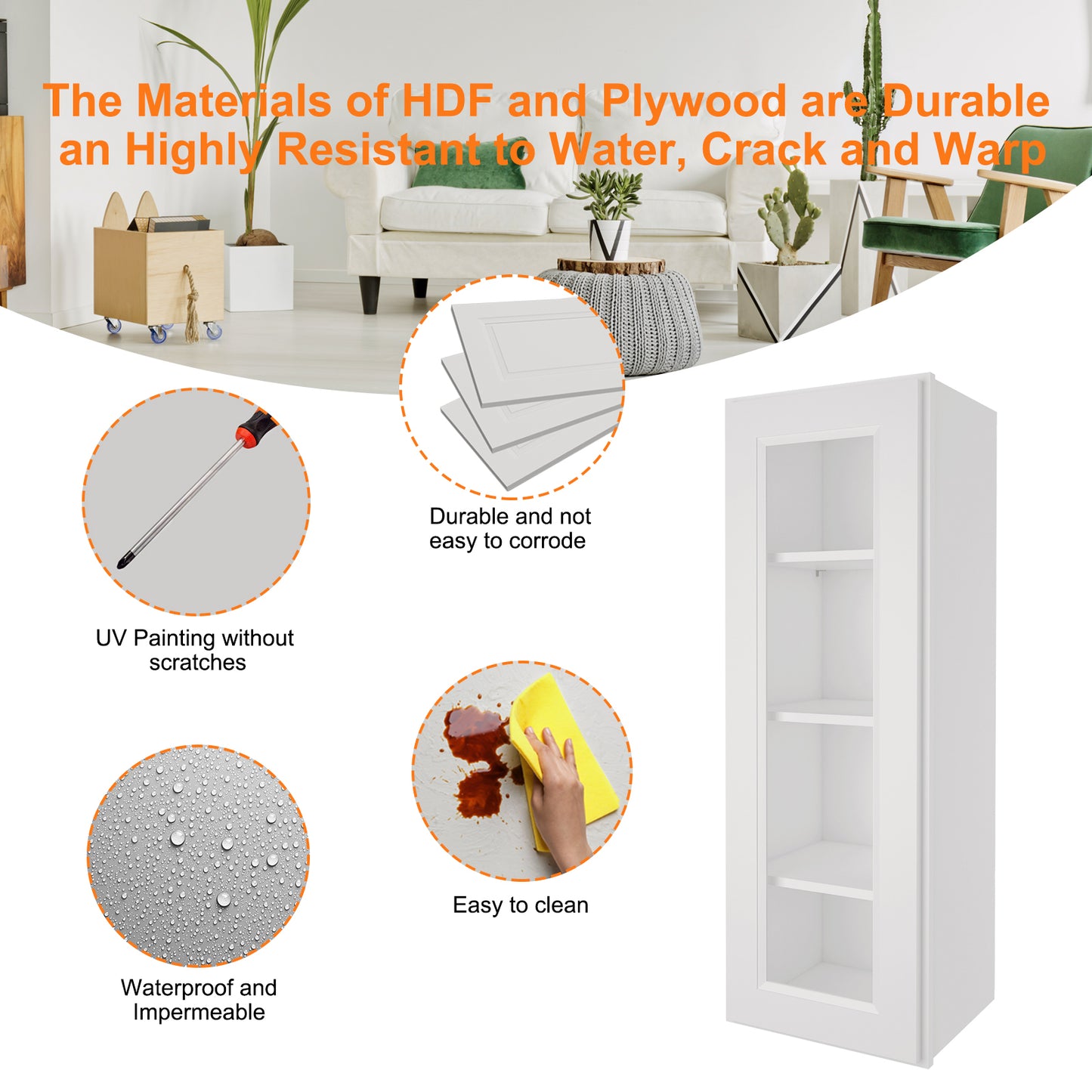 The Materials of HDF and Plywood are Durable an Highly Resistant to Water, Crack and Warp

Durable and not easy to corrode

UV Painting without scratches

Easy to clean

Waterproof and Impermeable