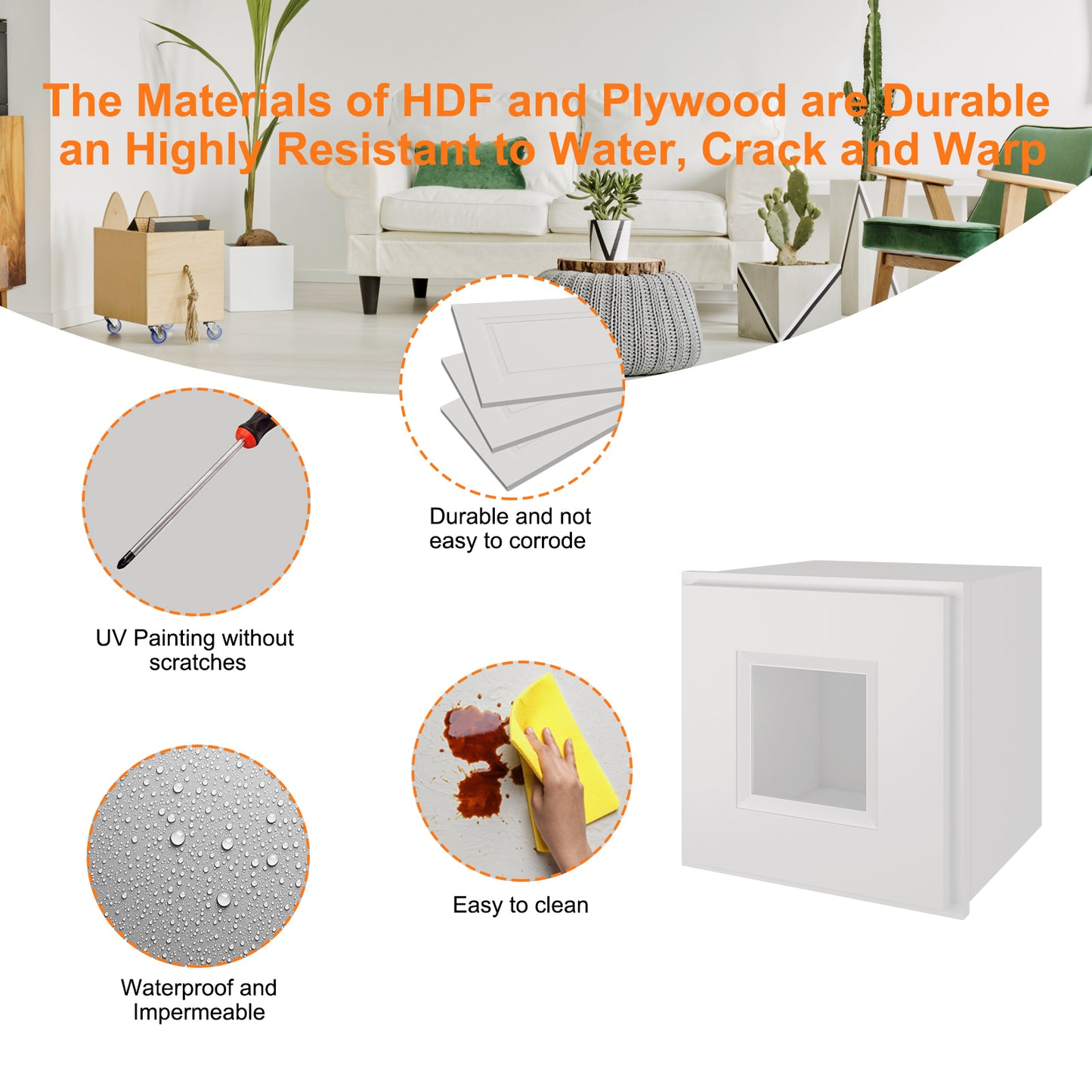 The Materials of HDF and Plywood are Durable an Highly Resistant to Water, Crack and Warp

Durable and not easy to corrode

UV Painting without scratches

Easy to clean

Waterproof and Impermeable