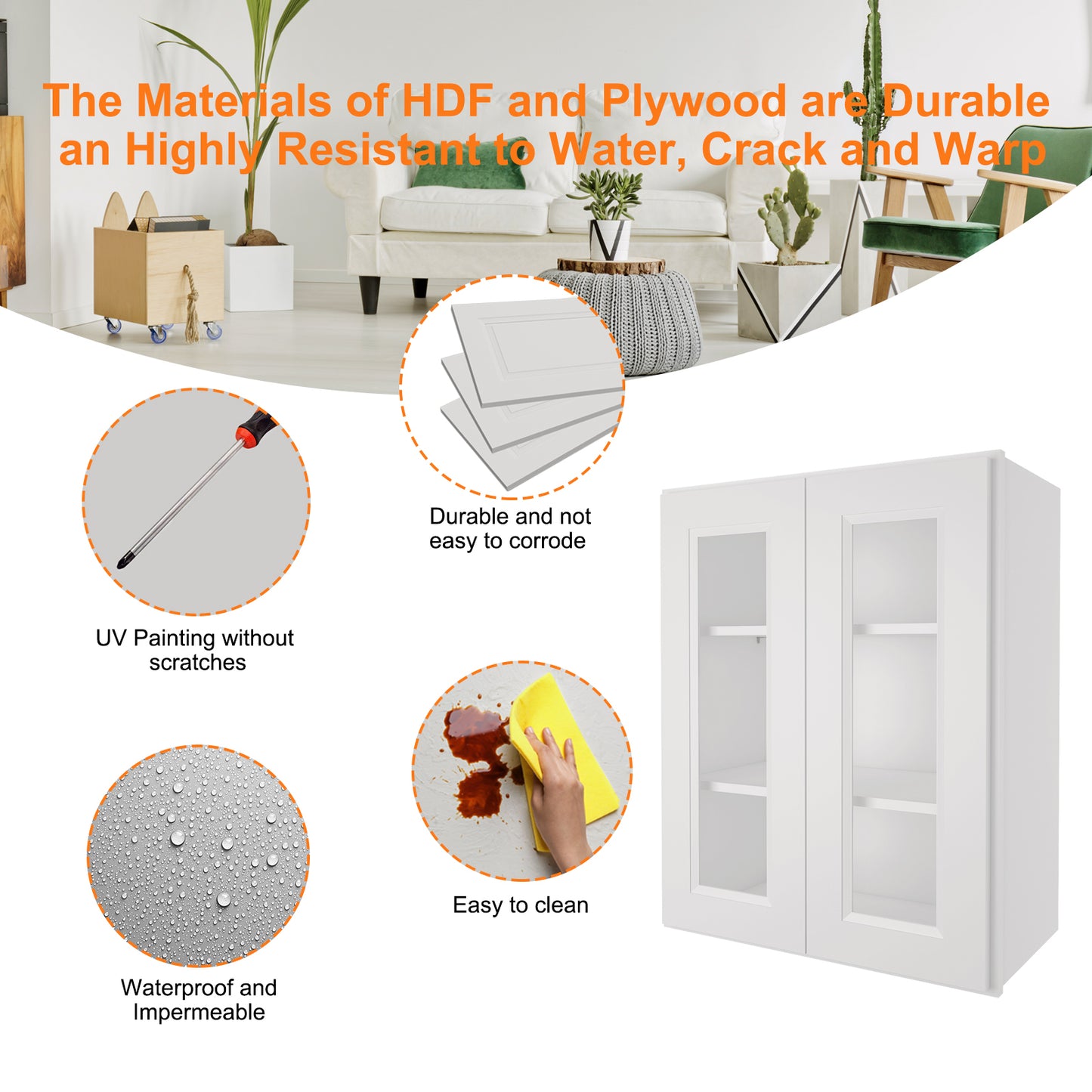 The Materials of HDF and Plywood are Durable an Highly Resistant to Water, Crack and Warp

Durable and not easy to corrode

UV Painting without scratches

Easy to clean

Waterproof and Impermeable