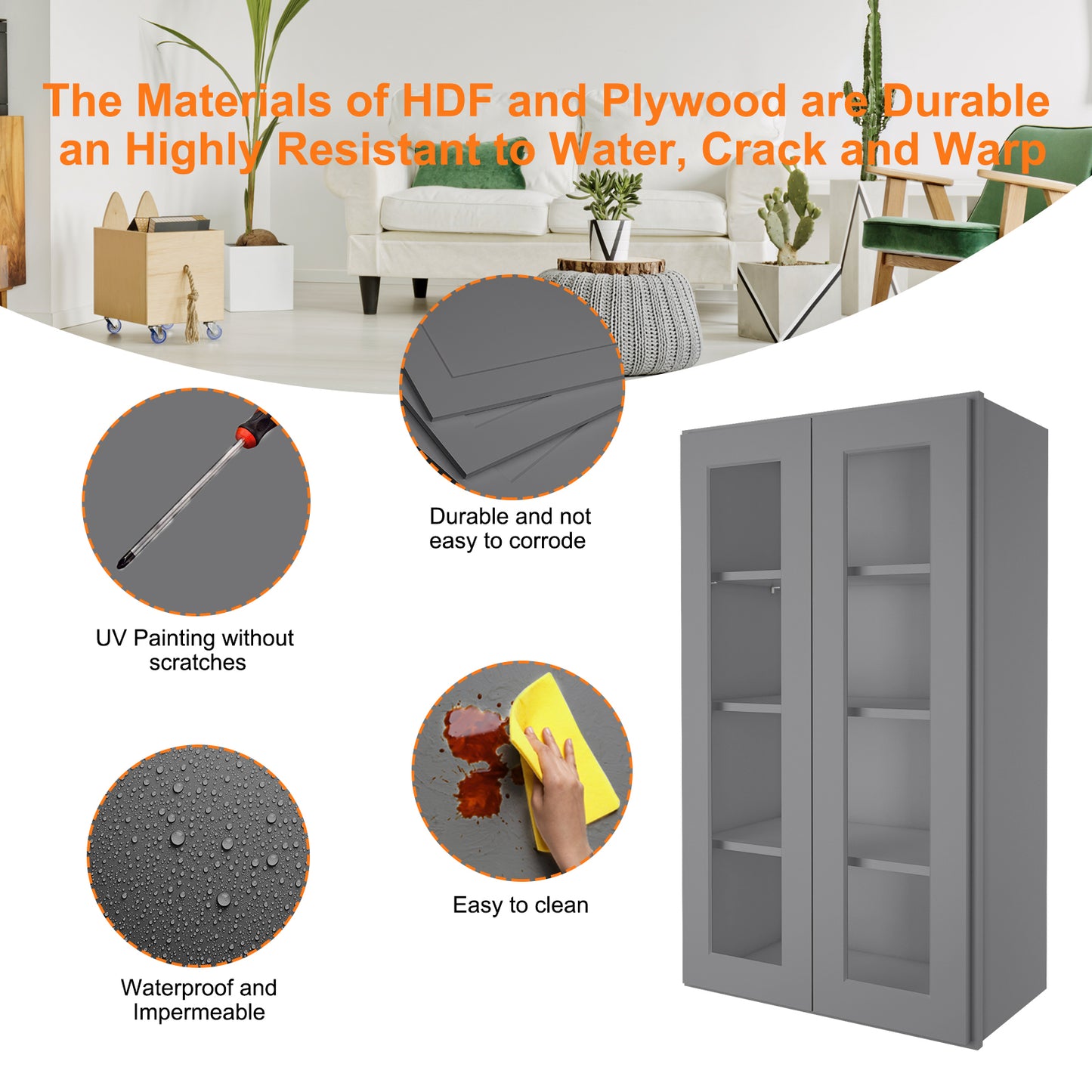 The Materials of HDF and Plywood are Durable an Highly Resistant to Water, Crack and Warp

Durable and not easy to corrode

UV Painting without scratches

Easy to clean

Waterproof and Impermeable