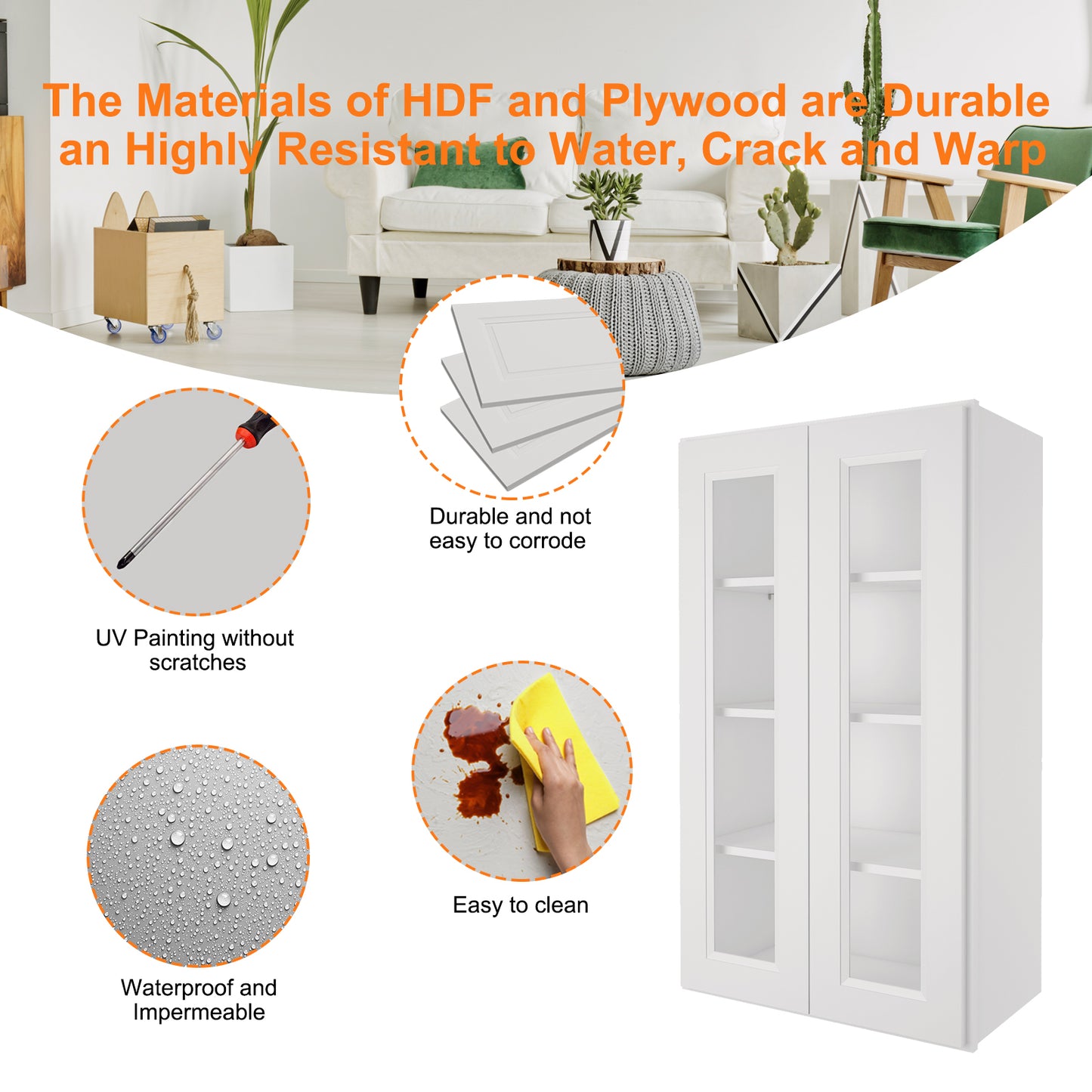 The Materials of HDF and Plywood are Durable an Highly Resistant to Water, Crack and Warp

Durable and not easy to corrode

UV Painting without scratches

Easy to clean

Waterproof and Impermeable