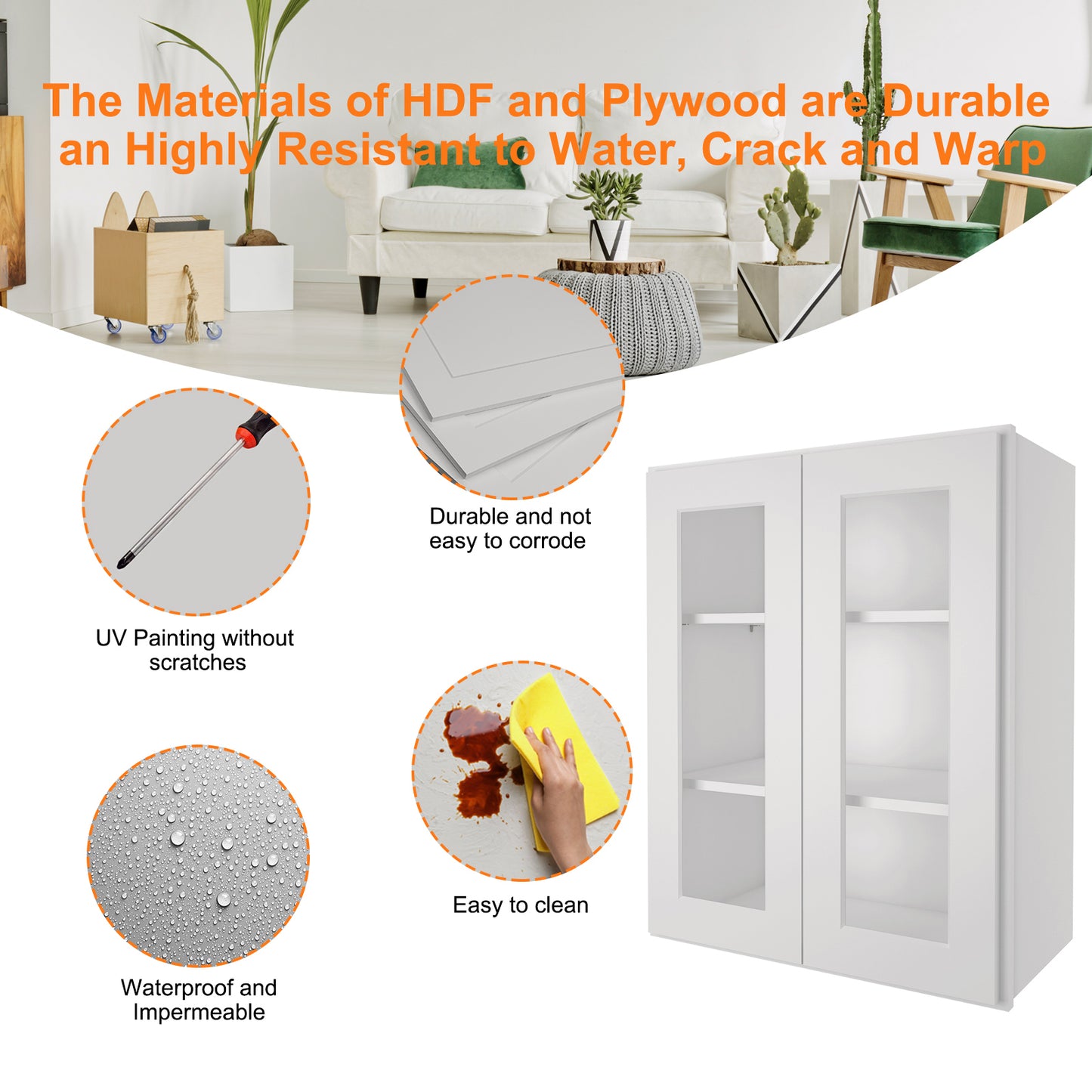 The Materials of HDF and Plywood are Durable an Highly Resistant to Water, Crack and Warp

Durable and not easy to corrode

UV Painting without scratches

Easy to clean

Waterproof and Impermeable