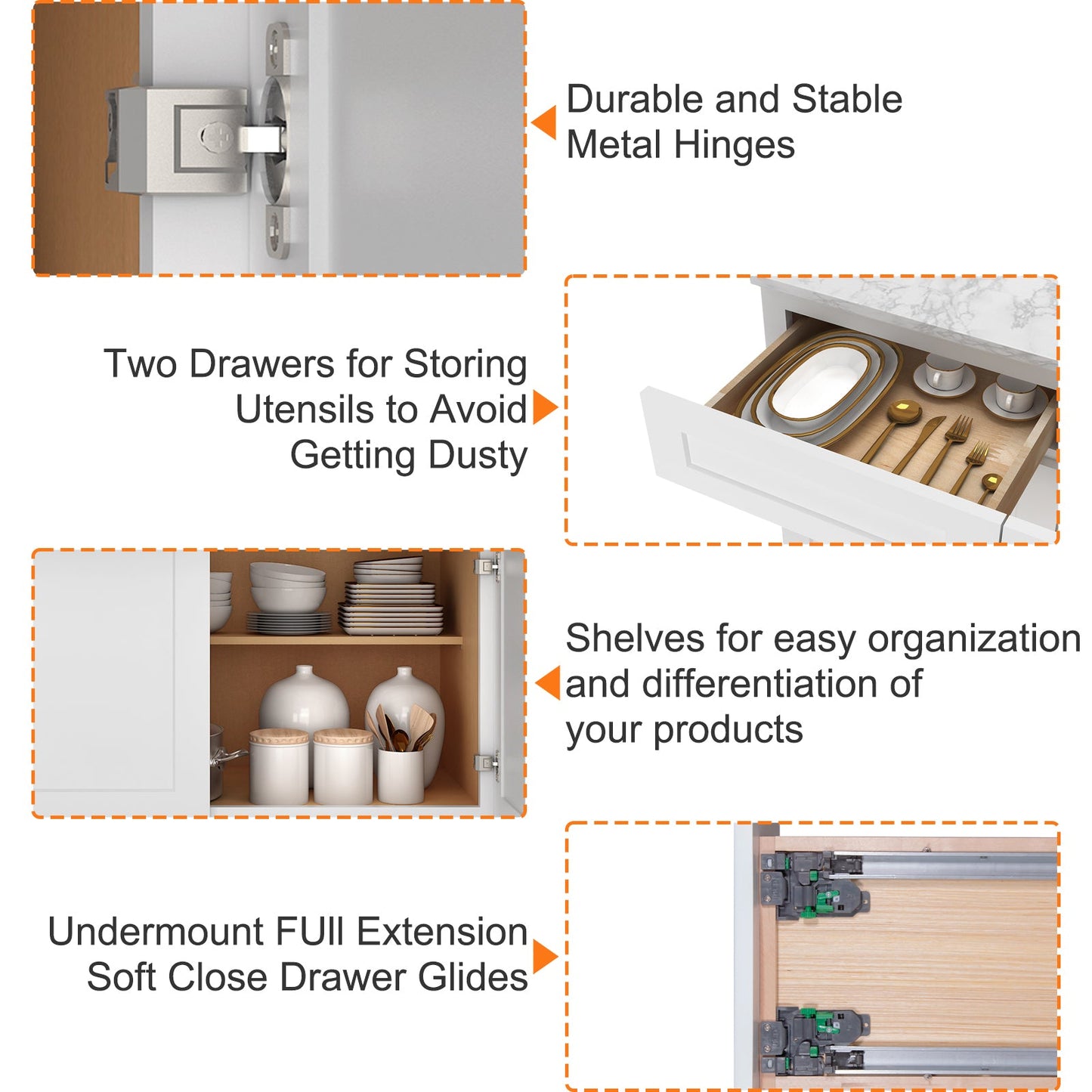 Durable and Stable Metal Hinges

Two Drawers for Storing Utensils to Avoid Getting Dusty

Shelves for easy organization and differentiation of your products

Undermount FUll Extension Soft Close Drawer Glides