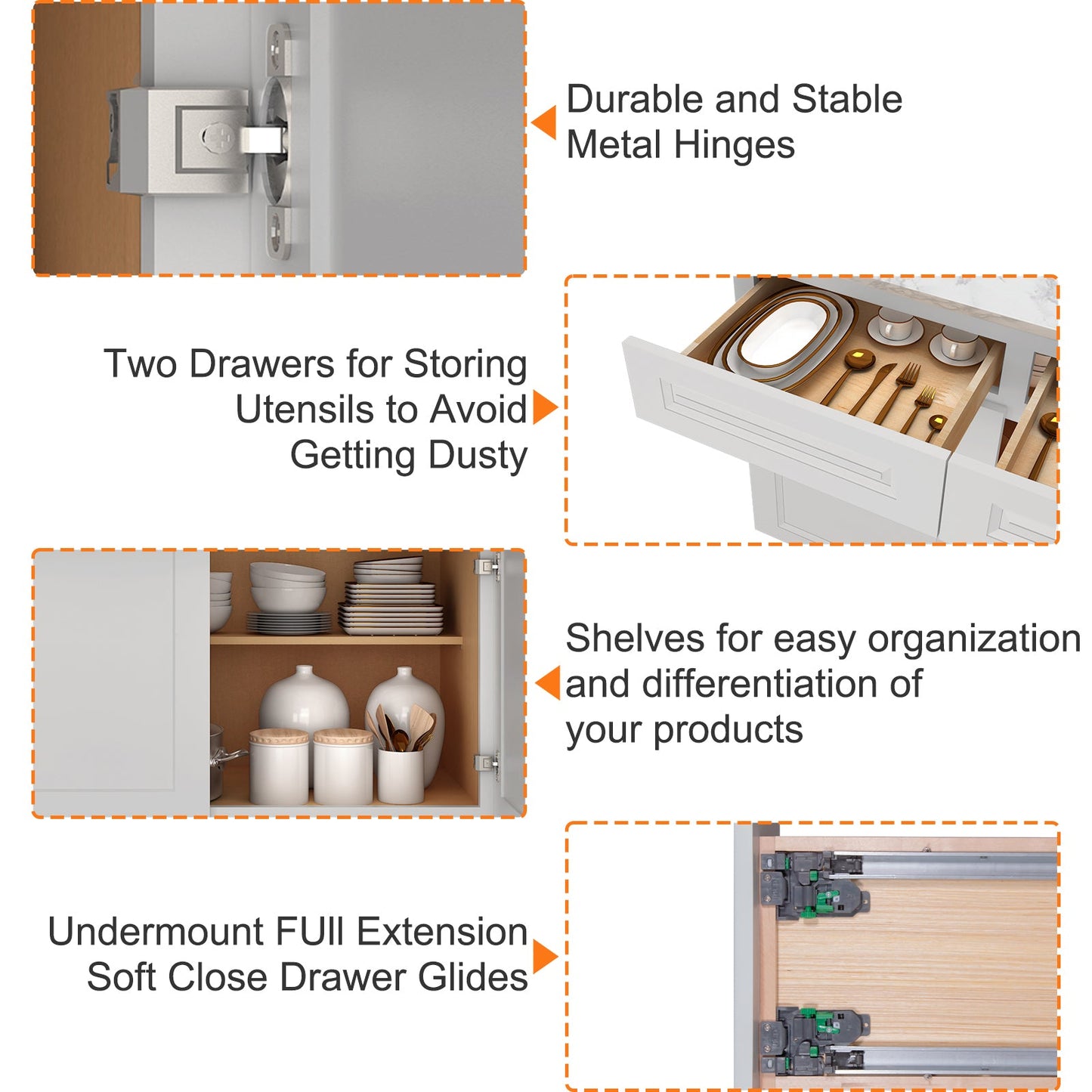 Durable and Stable Metal Hinges

Two Drawers for Storing Utensils to Avoid Getting Dusty

Shelves for easy organization and differentiation of your products

Undermount FUll Extension Soft Close Drawer Glides