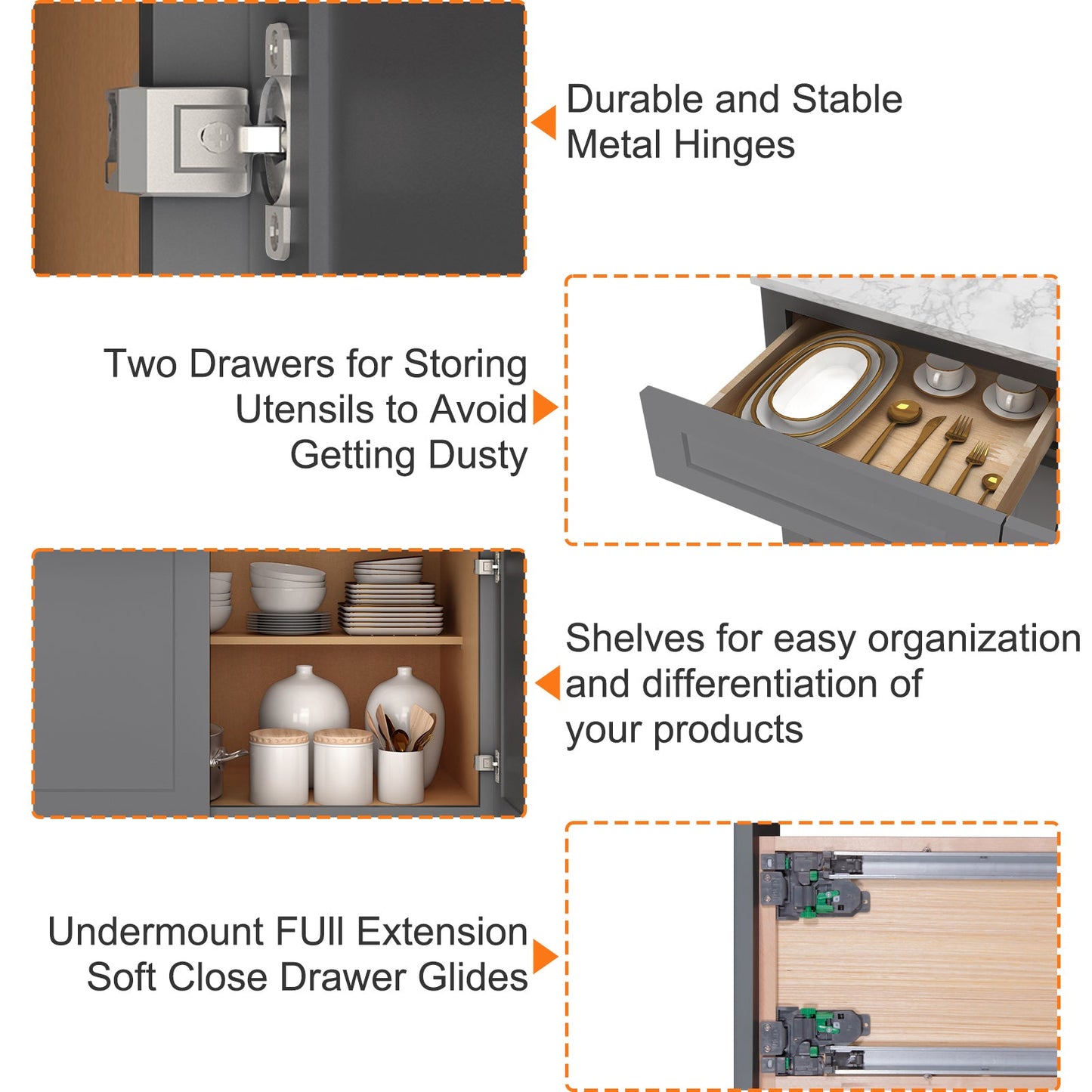 Durable and Stable Metal Hinges

Two Drawers for Storing Utensils to Avoid Getting Dusty

Shelves for easy organization and differentiation of your products

Undermount FUll Extension Soft Close Drawer Glides