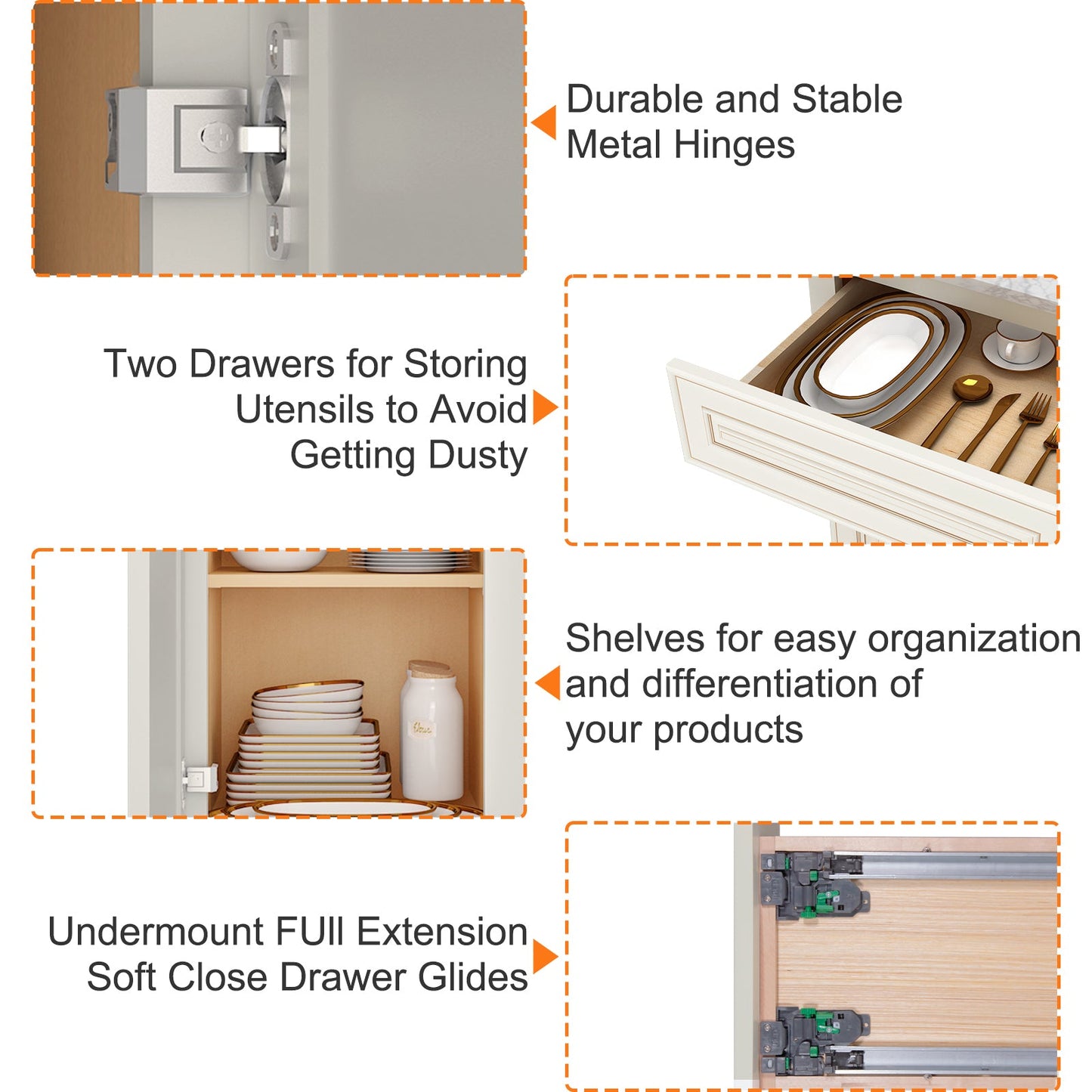 Durable and Stable Metal Hinges

Two Drawers for Storing Utensils to Avoid Getting Dusty

Shelves for easy organization and differentiation of your products

Undermount FUll Extension Soft Close Drawer Glides