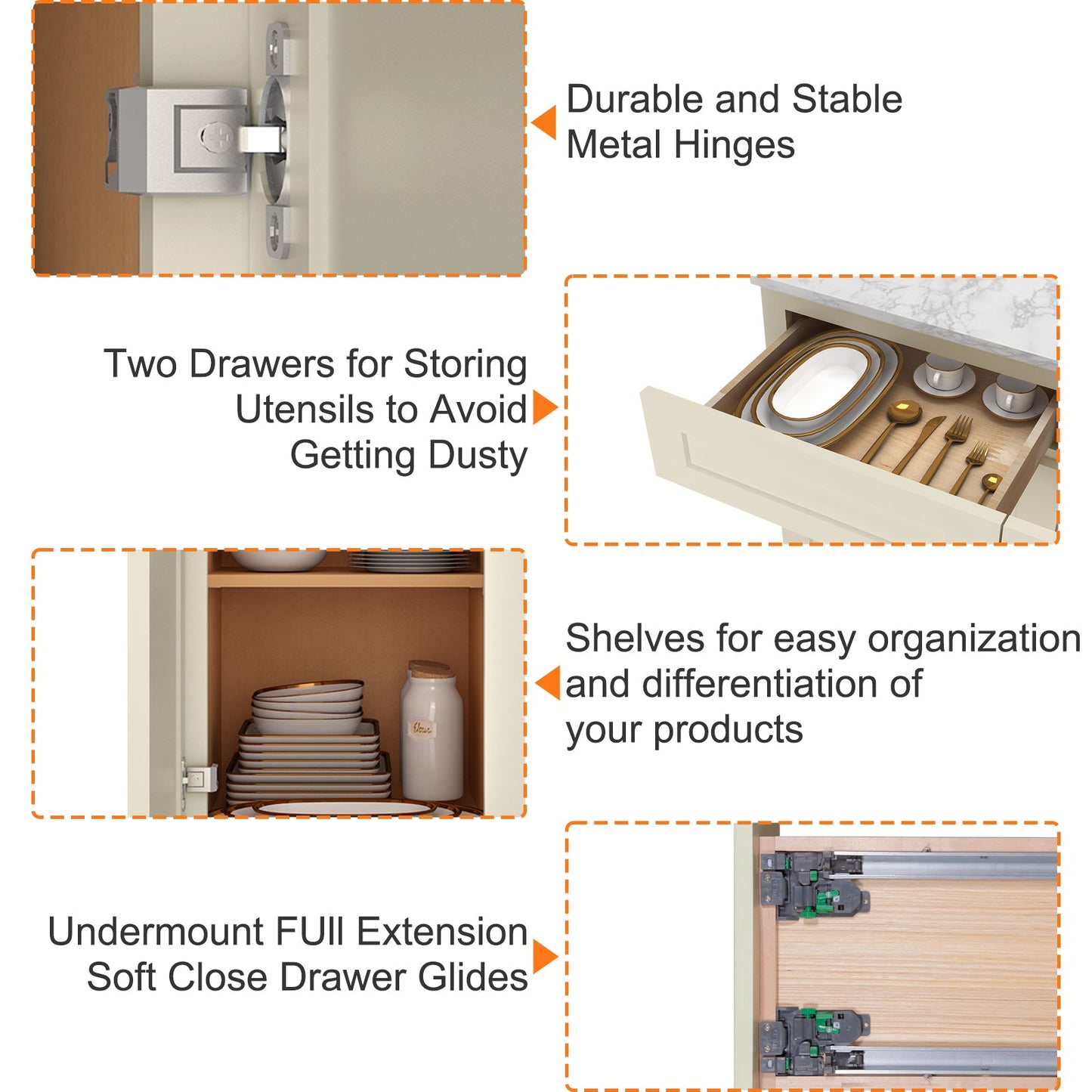 Durable and Stable Metal Hinges

Two Drawers for Storing Utensils to Avoid Getting Dusty

Shelves for easy organization and differentiation of your products

Undermount FUll Extension Soft Close Drawer Glides