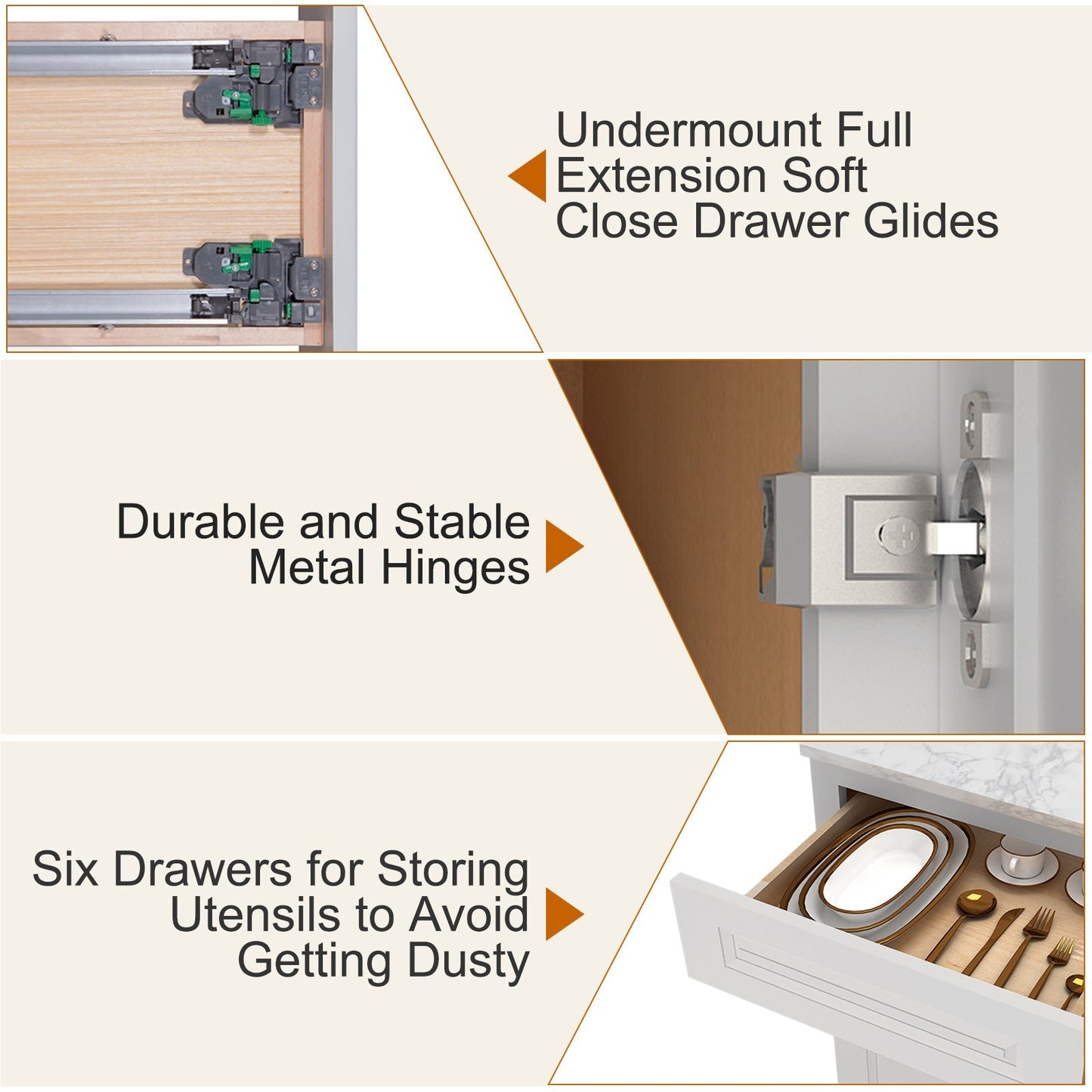 Undermount Full Extension Soft Close Drawer Glides

Durable and Stable Metal Hinges

Six Drawers for Storing Utensils to Avoid Getting Dusty