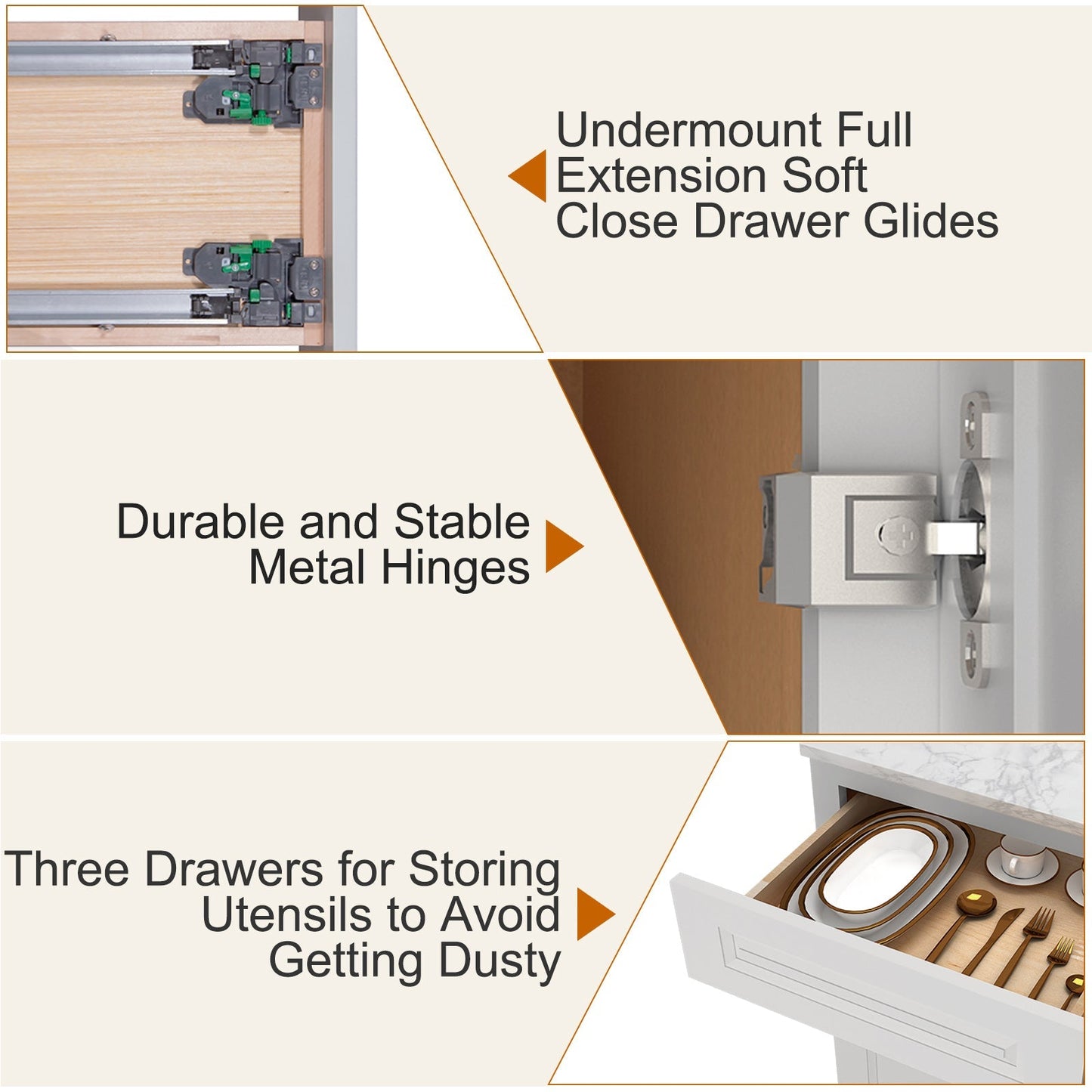 Undermount Full Extension Soft Close Drawer Glides

Durable and Stable Metal Hinges

Three Drawers for Storing Utensils to Avoid Getting Dusty