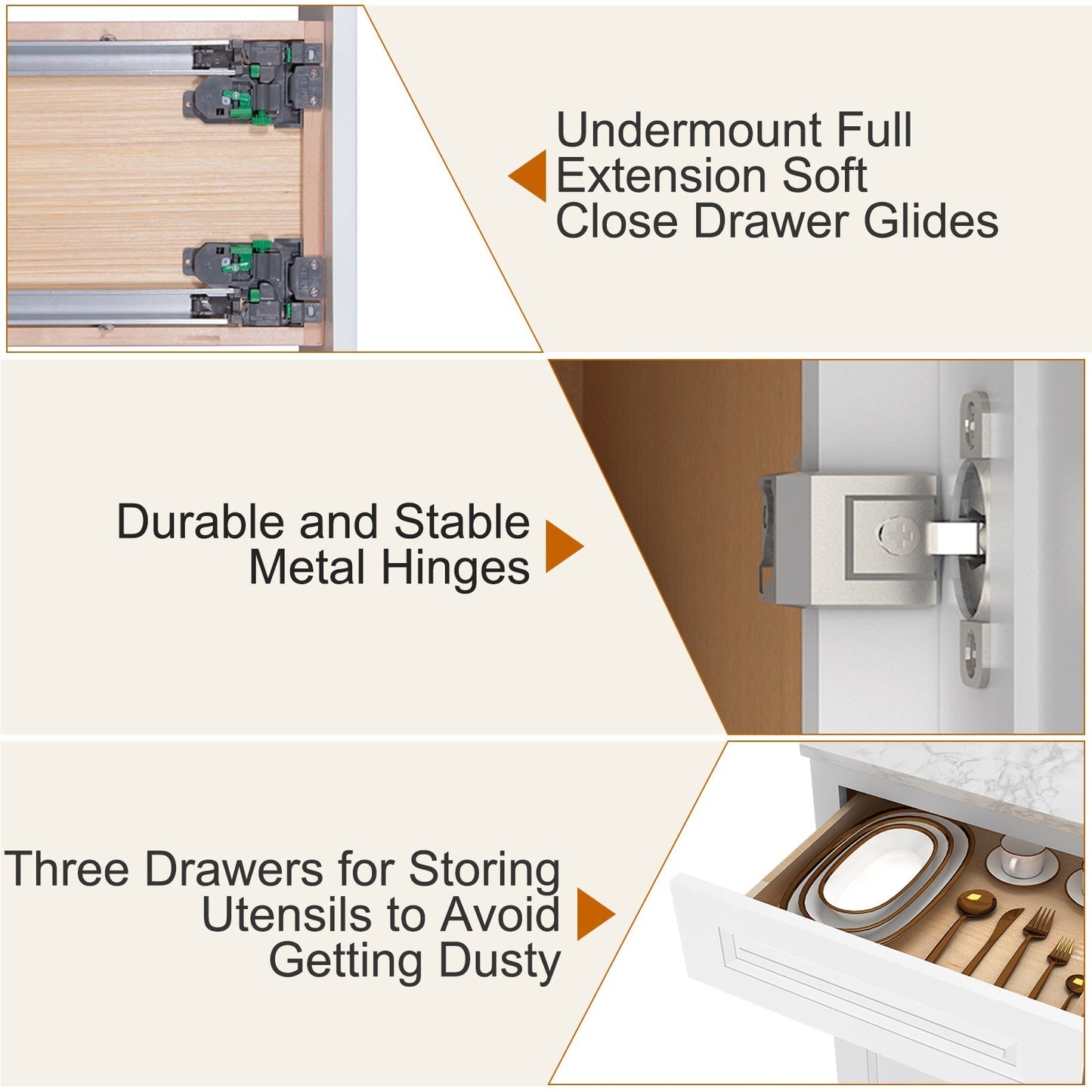 Undermount Full Extension Soft Close Drawer Glides

Durable and Stable Metal Hinges

Three Drawers for Storing Utensils to Avoid Getting Dusty