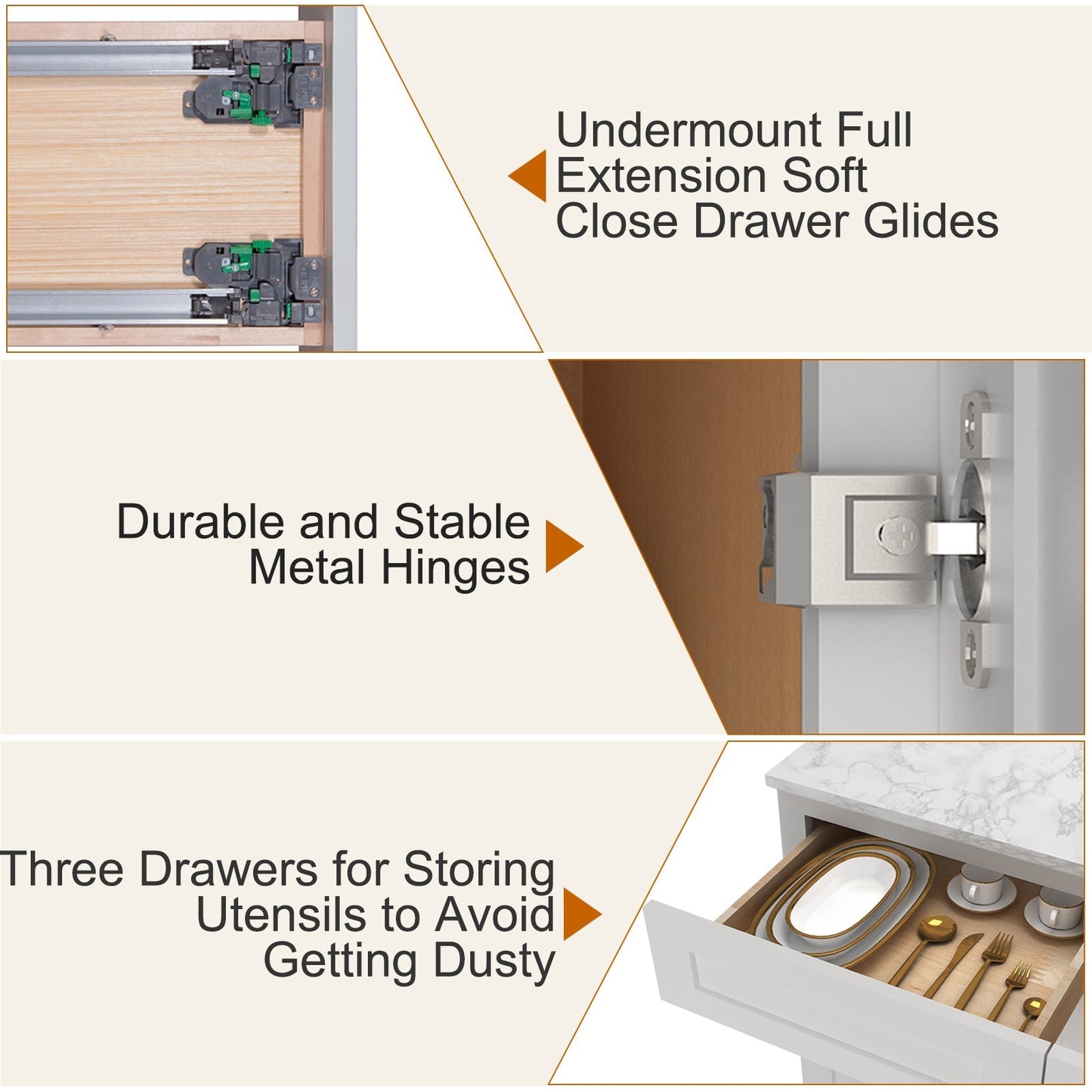 Undermount Full Extension Soft Close Drawer Glides

Durable and Stable Metal Hinges

Three Drawers for Storing Utensils to Avoid Getting Dusty