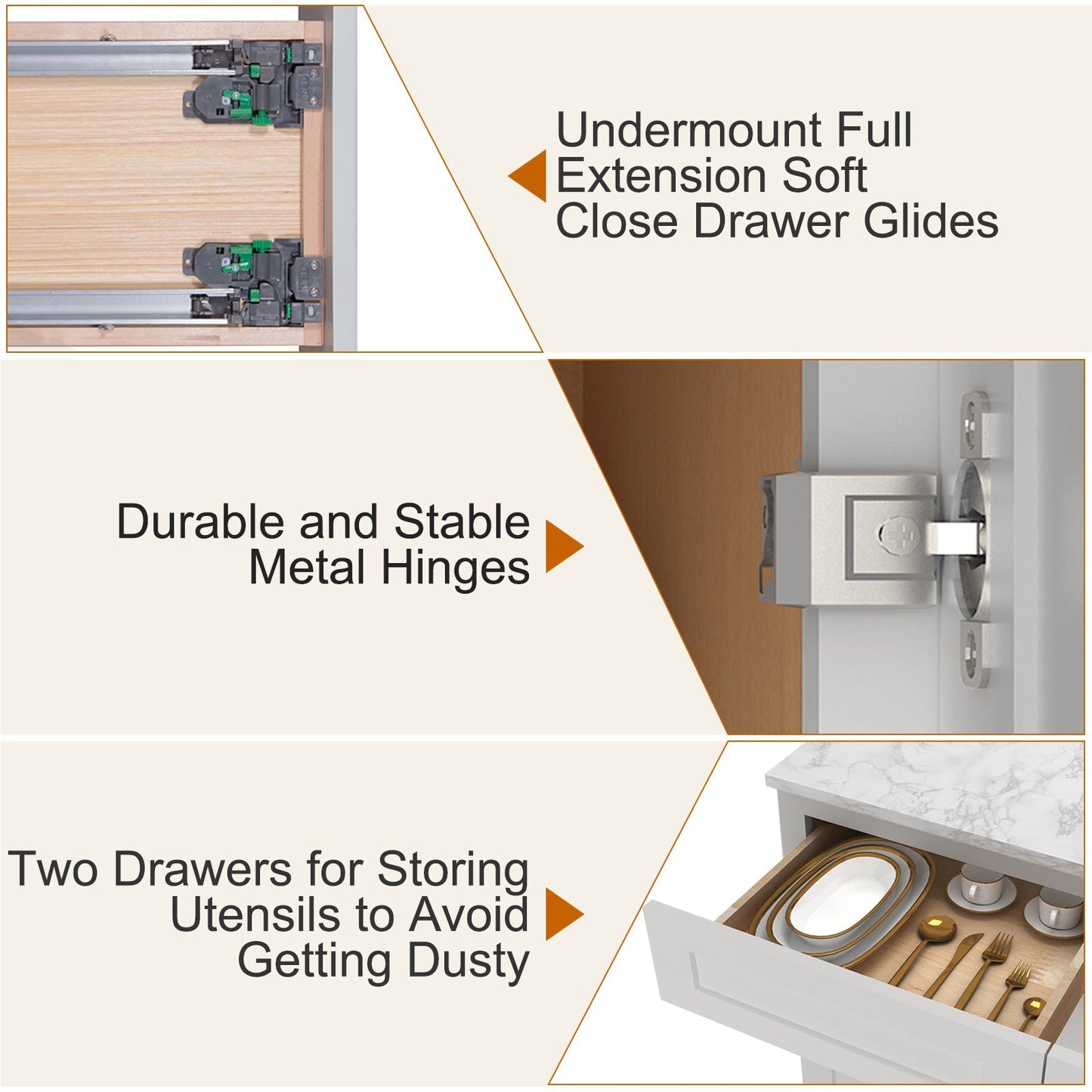 Undermount Full Extension Soft Close Drawer Glides

Durable and Stable Metal Hinges

Two Drawers for Storing Utensils to Avoid Getting Dusty