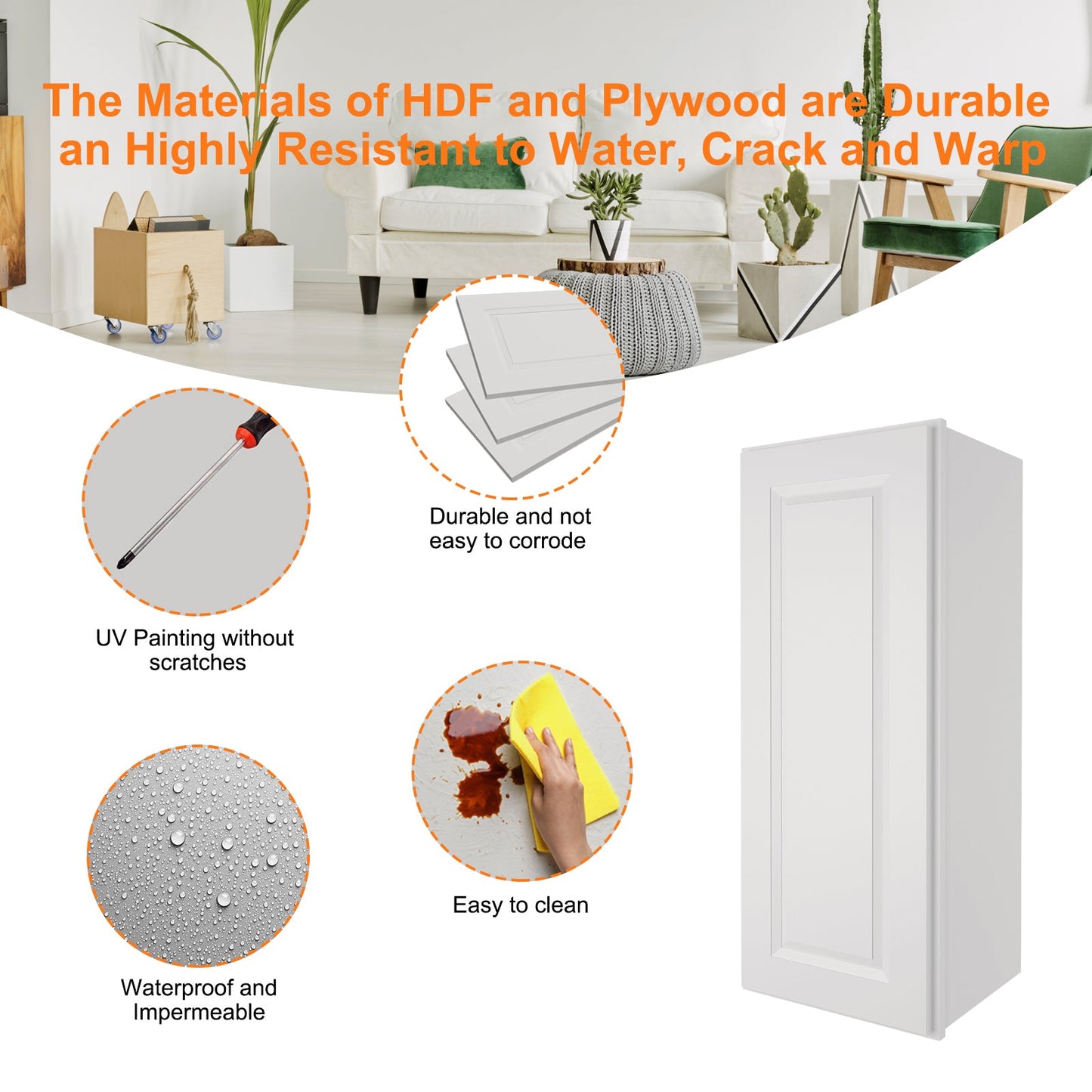 The Materials of HDF and Plywood are Durable an Highly Resistant to Water, Crack and Warp

Durable and not easy to corrode

UV Painting without scratches

Easy to clean

Waterproof and Impermeable