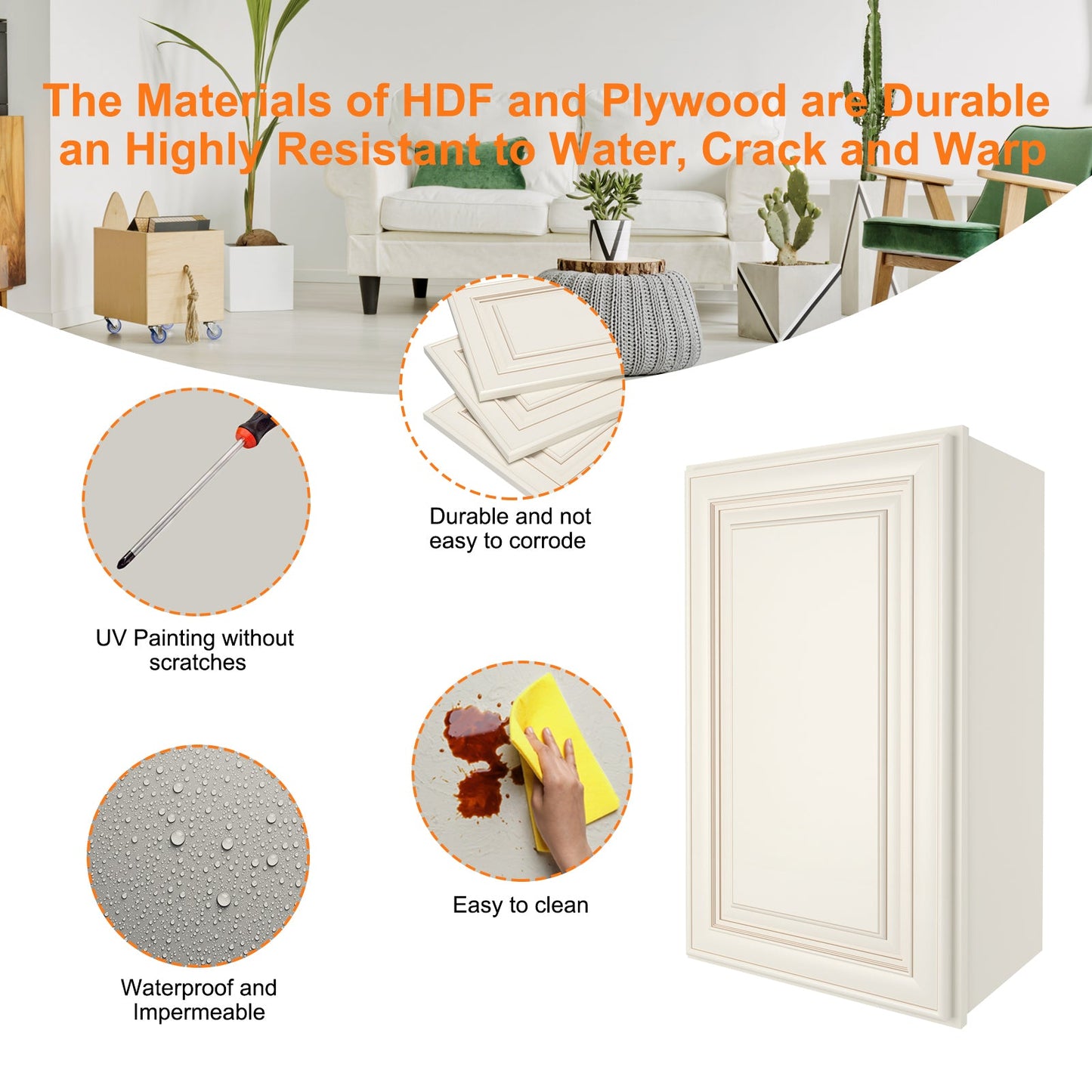 The Materials of HDF and Plywood are Durable an Highly Resistant to Water, Crack and Warp

Durable and not easy to corrode

UV Painting without scratches

Easy to clean

Waterproof and Impermeable