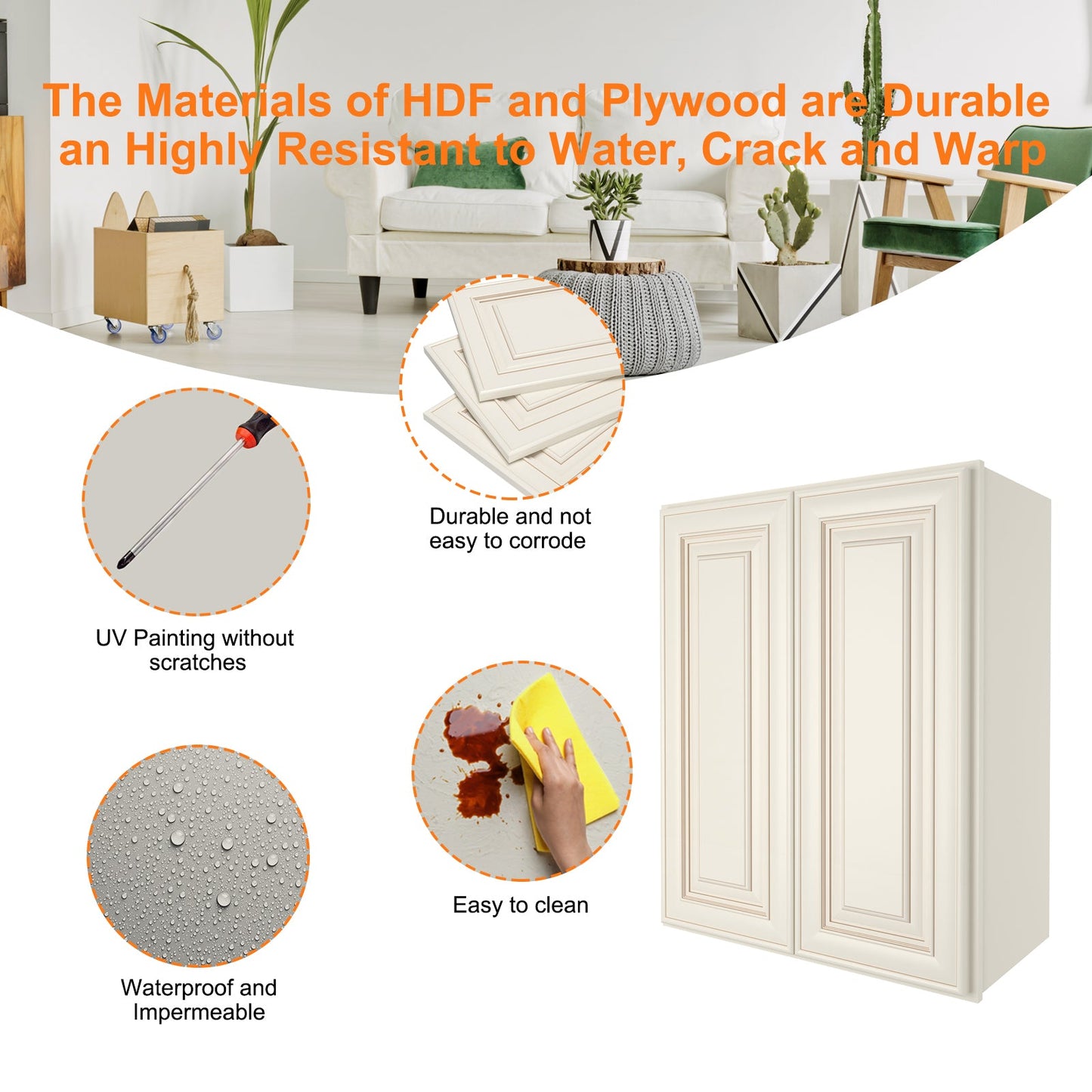 The Materials of HDF and Plywood are Durable an Highly Resistant to Water, Crack and Warp

Durable and not easy to corrode

UV Painting without scratches

Easy to clean

Waterproof and Impermeable