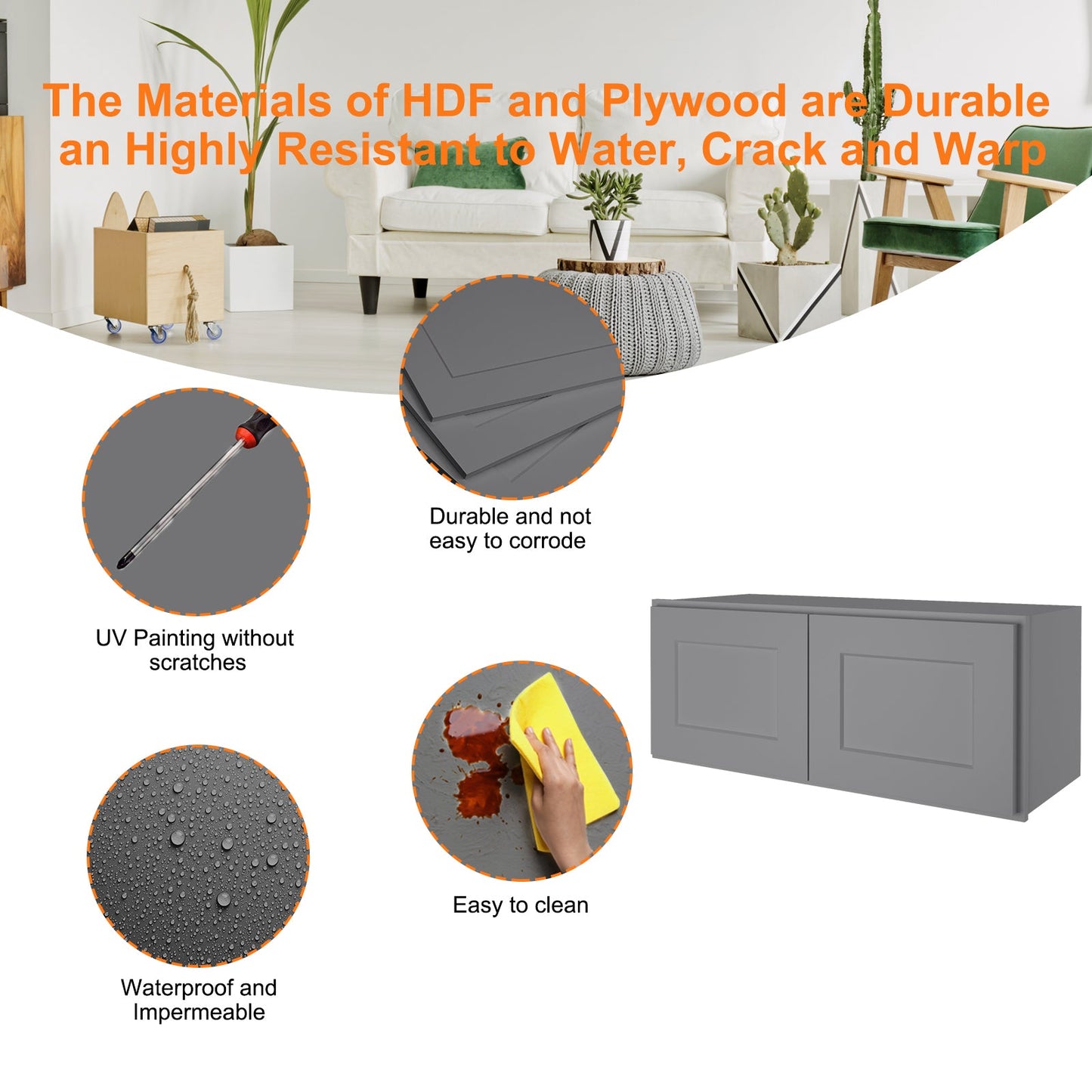 The Materials of HDF and Plywood are Durable an Highly Resistant to Water, Crack and Warp

Durable and not easy to corrode

UV Painting without scratches

Easy to clean

Waterproof and Impermeable