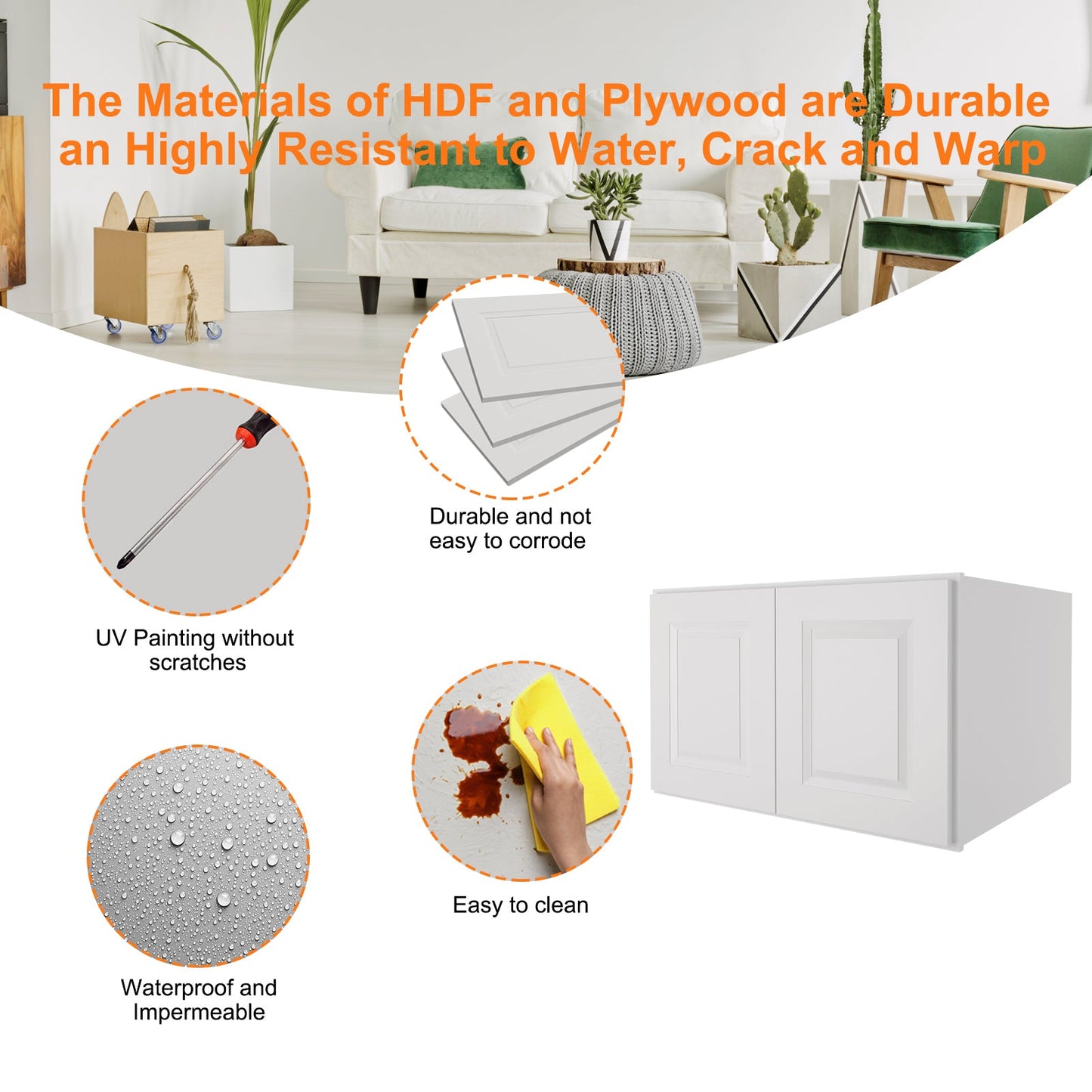 The Materials of HDF and Plywood are Durable an Highly Resistant to Water, Crack and Warp

Durable and not easy to corrode

UV Painting without scratches

Easy to clean

Waterproof and Impermeable