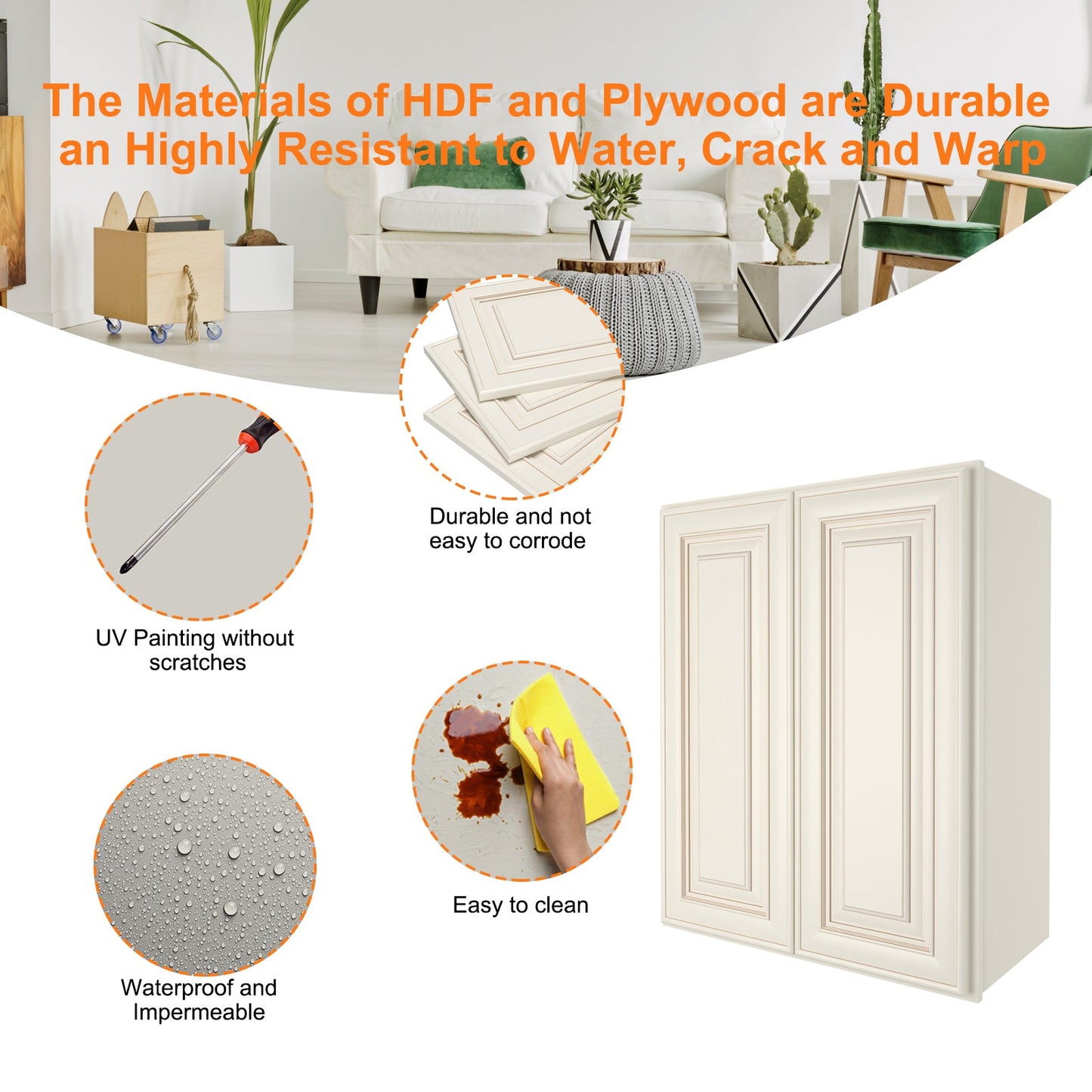 The Materials of HDF and Plywood are Durable an Highly Resistant to Water, Crack and Warp

Durable and not easy to corrode

UV Painting without scratches

Easy to clean

Waterproof and Impermeable