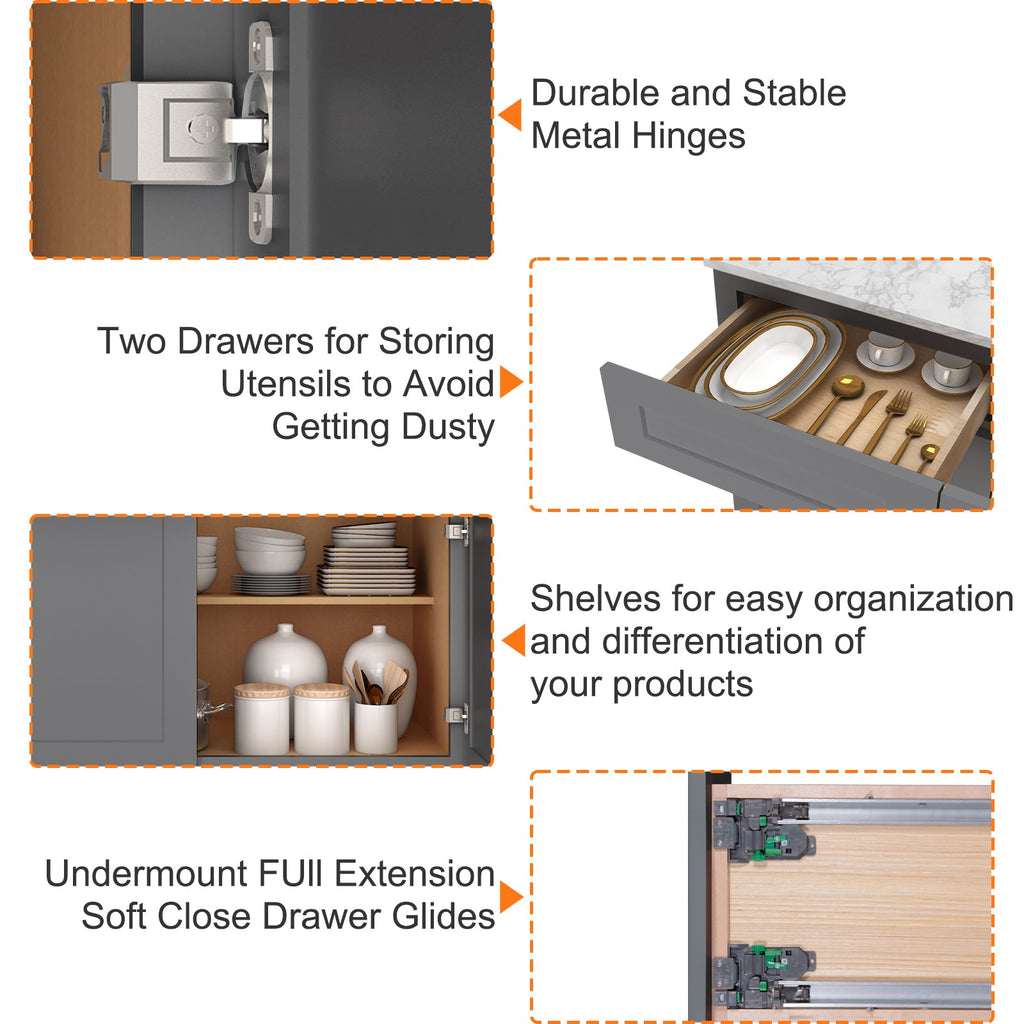 Durable and Stable Metal Hinges

Two Drawers for Storing Utensils to Avoid Getting Dusty

Shelves for easy organization and differentiation of your products

Undermount FUll Extension Soft Close Drawer Glides